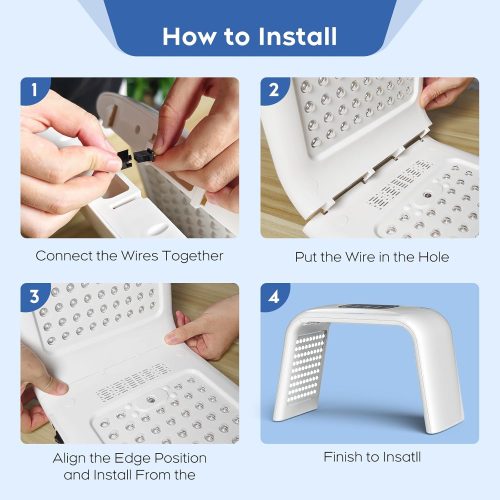 How to Install

1

Connect the Wires Together

2

Put the Wire in the Hole

3

Align the Edge Position and Install From the

4

Finish to Insatll